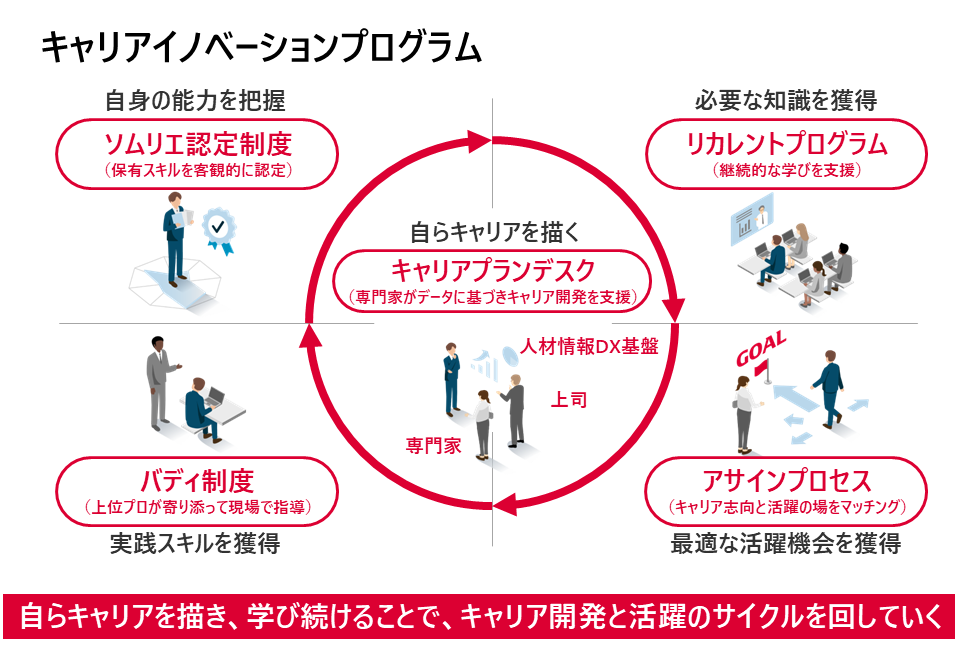 キャリアイノベーションプログラム

自身の能力を把握

ソムリエ認定制度
（保有スキルを客観的に認定）

必要な知識を獲得

リカレントプログラム
（継続的な学びを支援）

自らキャリアを描く

キャリアプランデスク
（専門家がデータに基づきキャリア開発を支援）

人材情報DX基盤

上司

専門家

GOAL

バディ制度
（上位プロが寄り添って現場で指導）

実践スキルを獲得

アサインプロセス
（キャリア志向と活躍の場をマッチング）

最適な活躍機会を獲得

自らキャリアを描き、学び続けることで、キャリア開発と活躍のサイクルを回していく